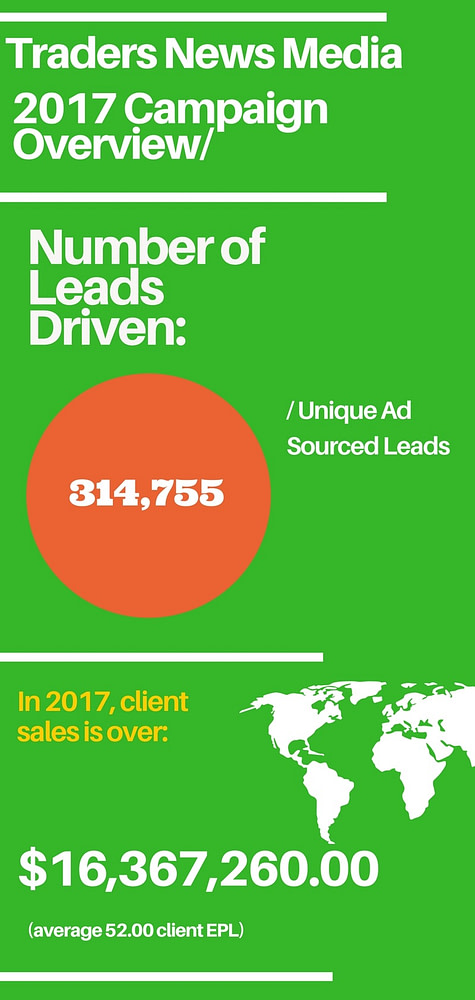 Traders News Media

2017 Campaign Overview/

Number of Leads Driven:

314,755

/ Unique Ad Sourced Leads

In 2017, client sales is over:

$16,367,260.00

(average 52.00 client EPL)